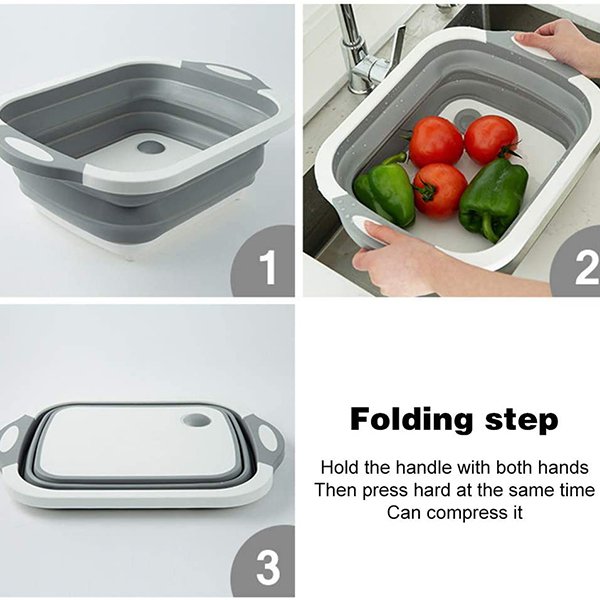 1

2

3

Folding step

Hold the handle with both hands
Then press hard at the same time
Can compress it